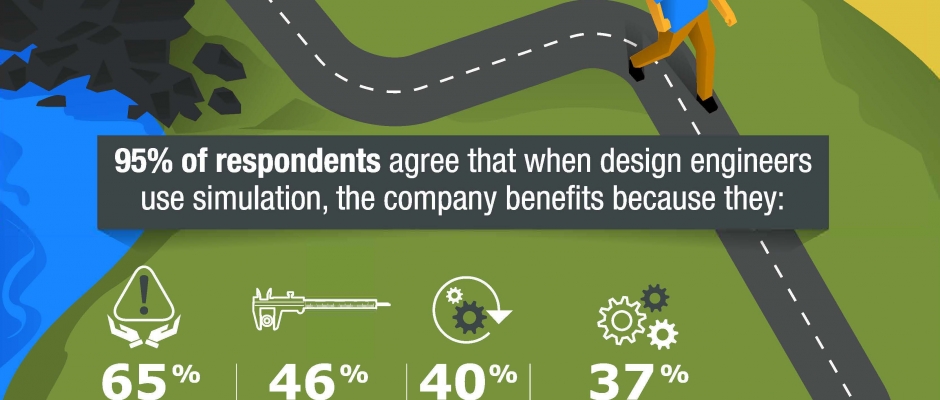 95% of respondents agree that when design engineers use simulation, the company benefits because they:

65%

46%

40%

37%