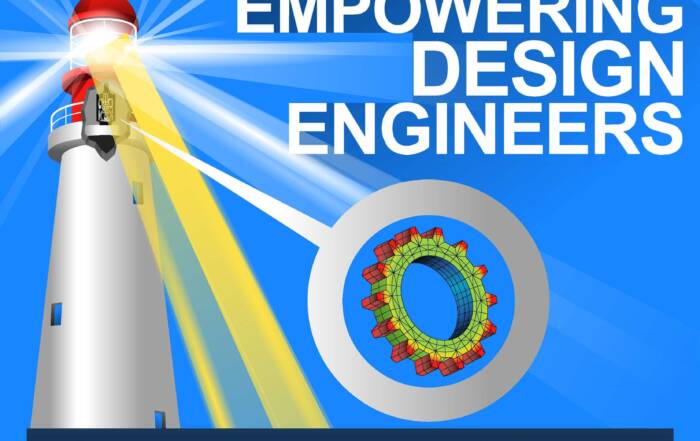 EMPOWERING DESIGN ENGINEERS