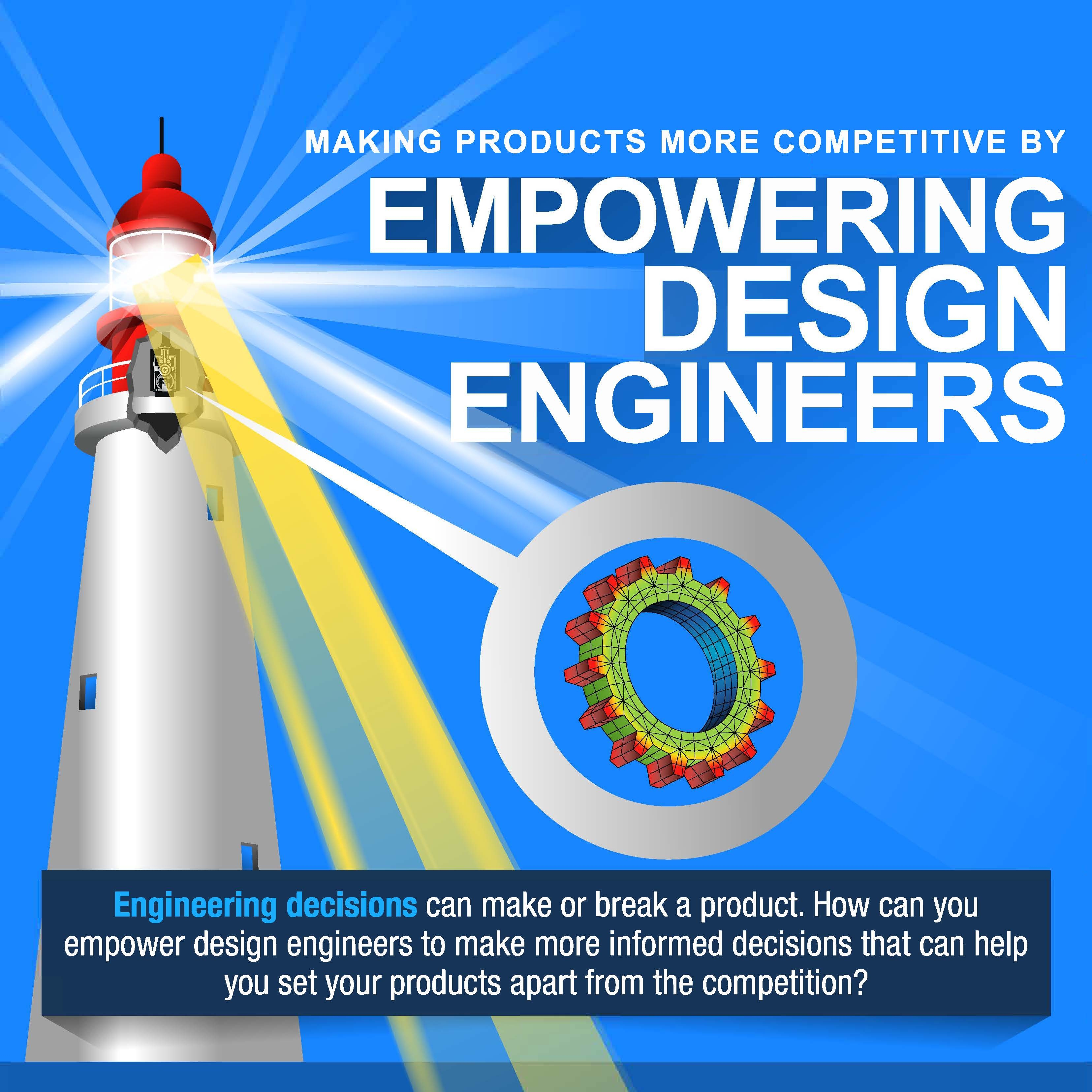 MAKING PRODUCTS MORE COMPETITIVE BY

EMPOWERING DESIGN ENGINEERS

Engineering decisions can make or break a product. How can you empower design engineers to make more informed decisions that can help you set your products apart from the competition?